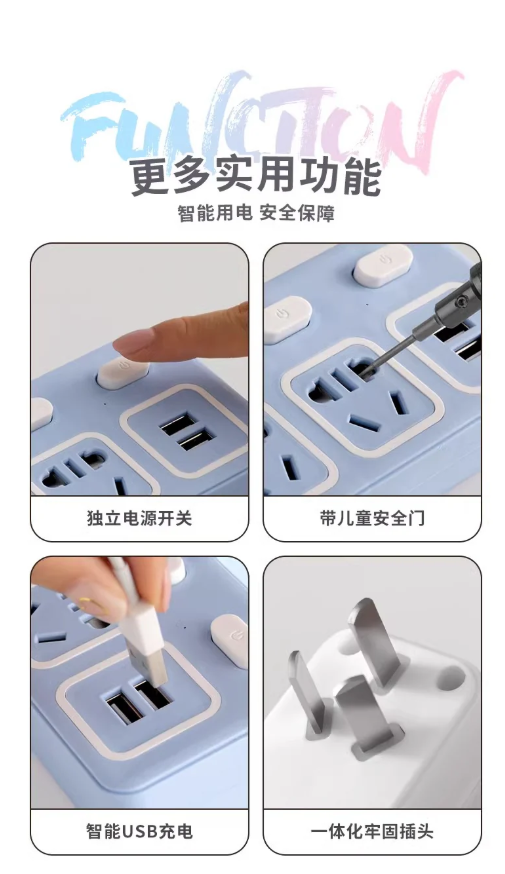 FUNCTION
更多实用功能
智能用电 安全保障

独立电源开关

带儿童安全门

智能USB充电

一体化牢固插头