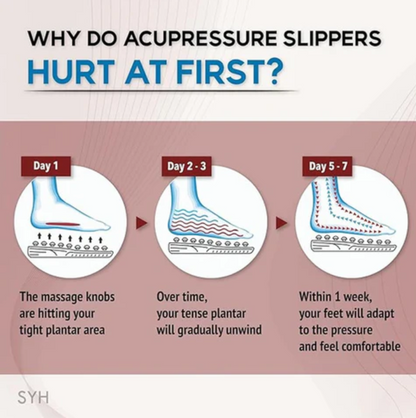 WHY DO ACUPRESSURE SLIPPERS
HURT AT FIRST?

Day 1

The massage knobs are hitting your tight plantar area

Day 2 - 3

Over time, your tense plantar will gradually unwind

Day 5 - 7

Within 1 week, your feet will adapt to the pressure and feel comfortable

SYH