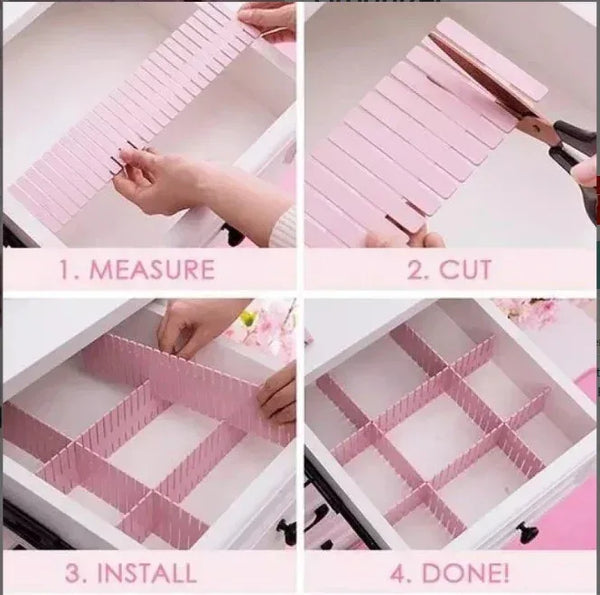 1. MEASURE

2. CUT

3. INSTALL

4. DONE!