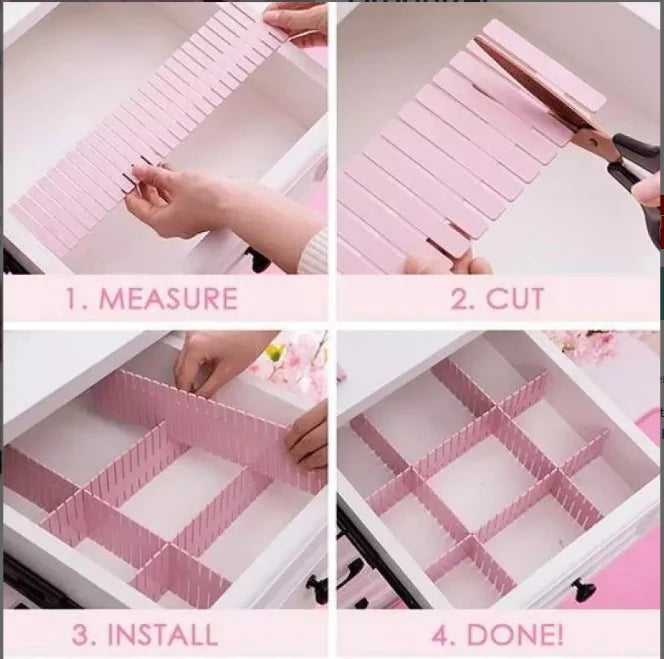 1. MEASURE

2. CUT

3. INSTALL

4. DONE!