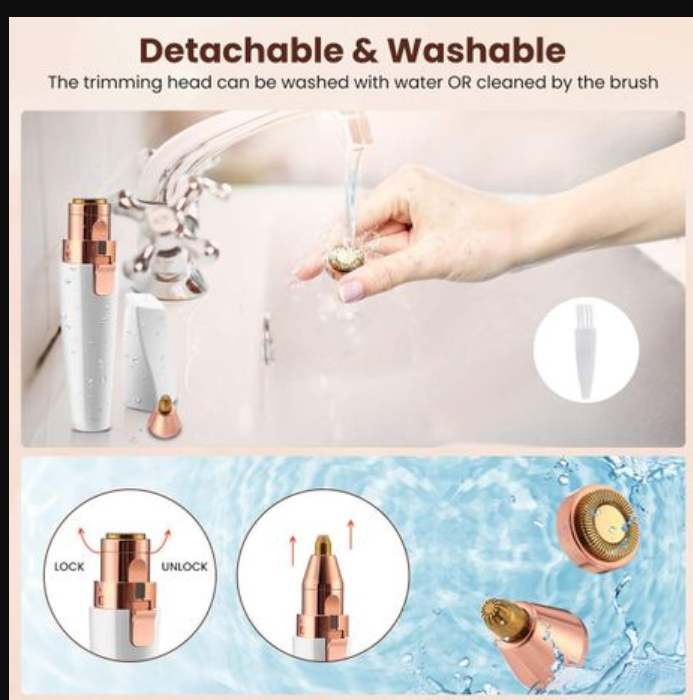 Detachable & Washable

The trimming head can be washed with water OR cleaned by the brush

LOCK

UNLOCK