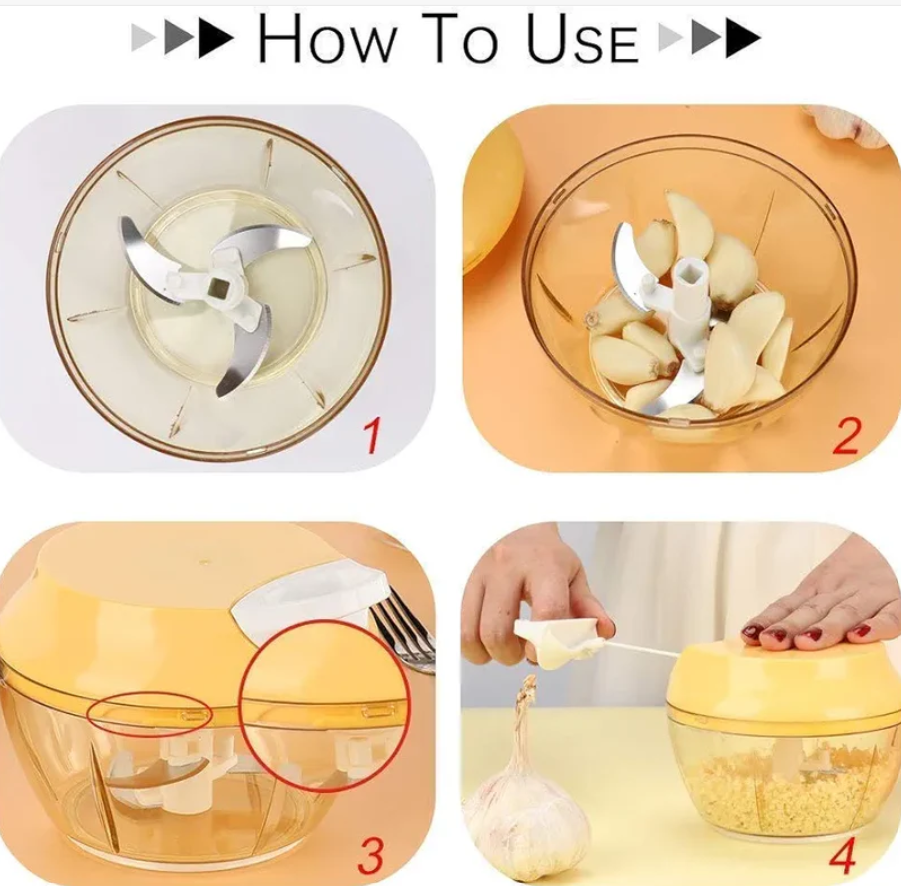 HOW TO USE

1

2

3

4