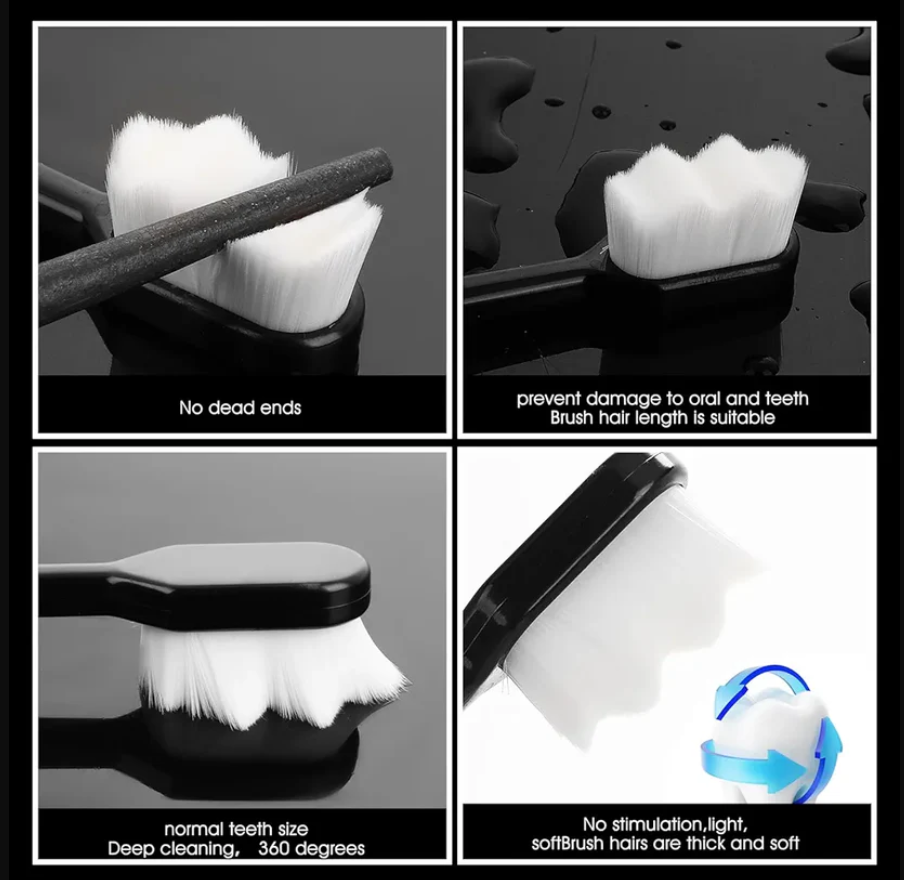 No dead ends

prevent damage to oral and teeth
Brush hair length is suitable

normal teeth size
Deep cleaning,  360 degrees

No stimulation,light,
softBrush hairs are thick and soft