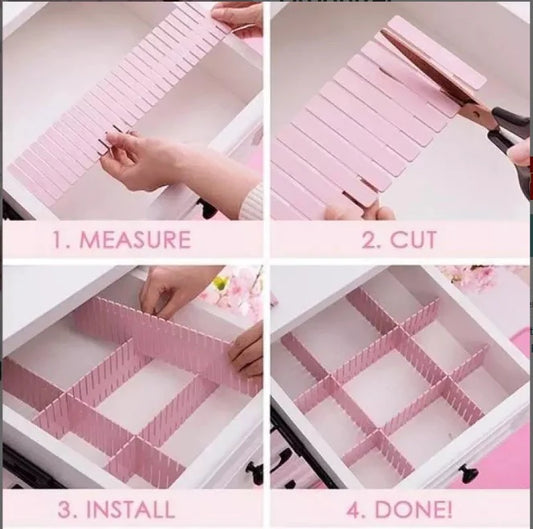 1. MEASURE

2. CUT

3. INSTALL

4. DONE!